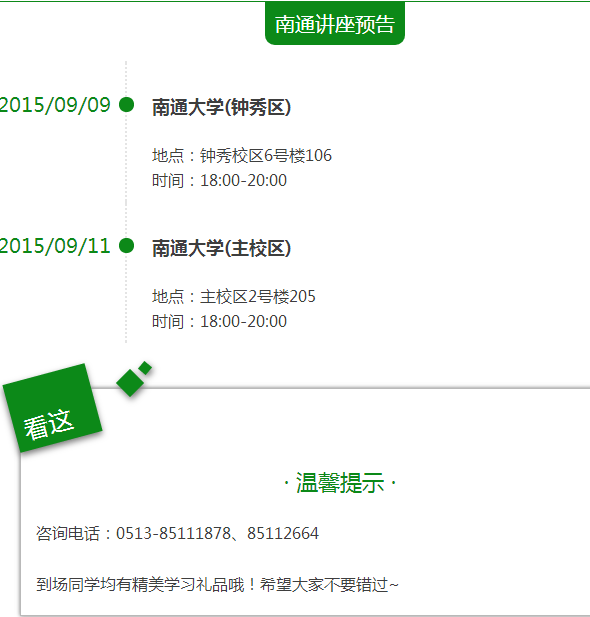 南通讲座预告

2015/09/09

南通大学(钟秀区)

地点：钟秀校区6号楼106
时间：18:00-20:00

2015/09/11

南通大学(主校区)

地点：主校区2号楼205
时间：18:00-20:00

看这

· 温馨提示 ·

咨询电话：0513-85111878、85112664

到场同学均有精美学习礼品哦！希望大家不要错过~